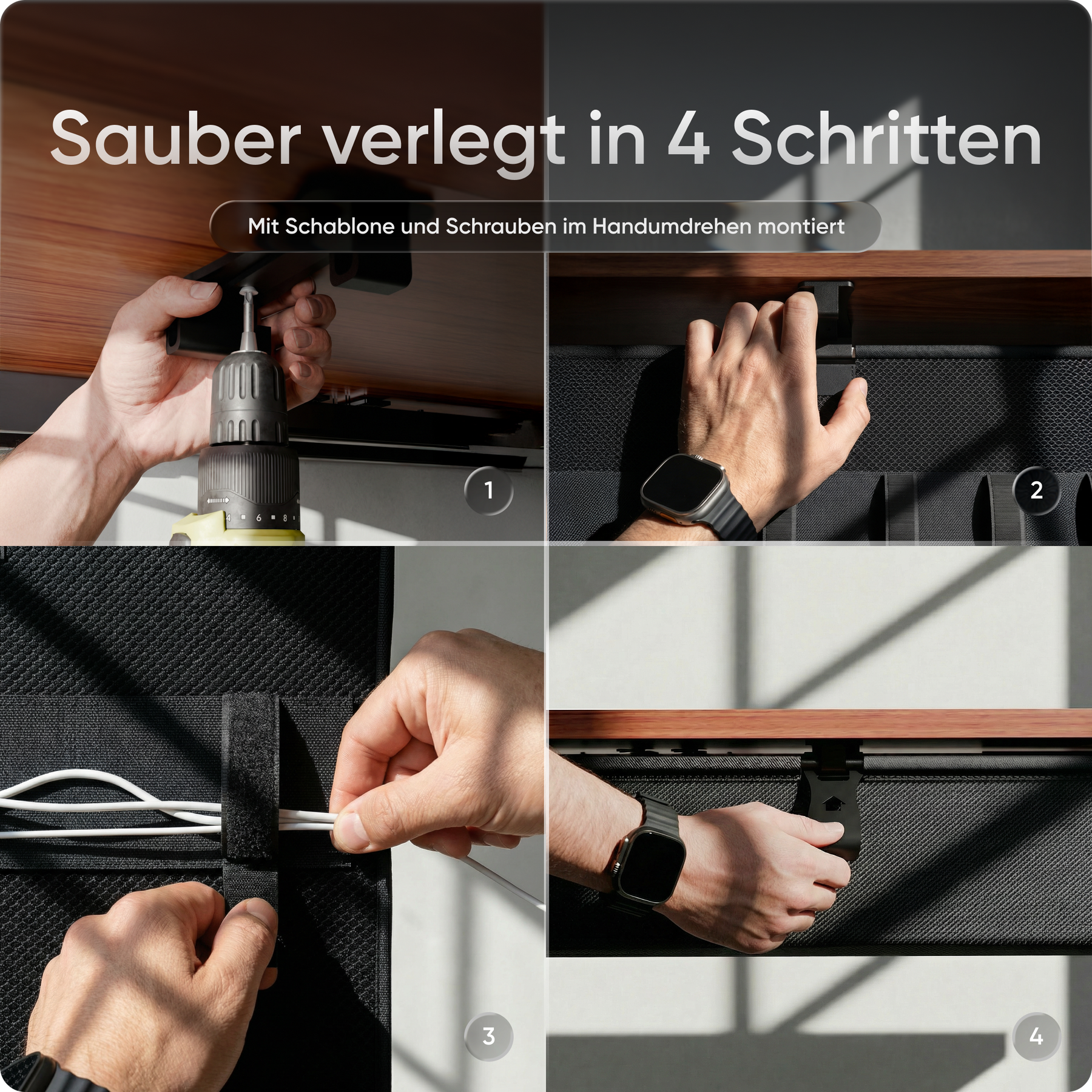 Sauber verlegt in 4 Schritten

Mit Schablone und Schrauben im Handumdrehen montiert

4 6 8

1

2

3

4